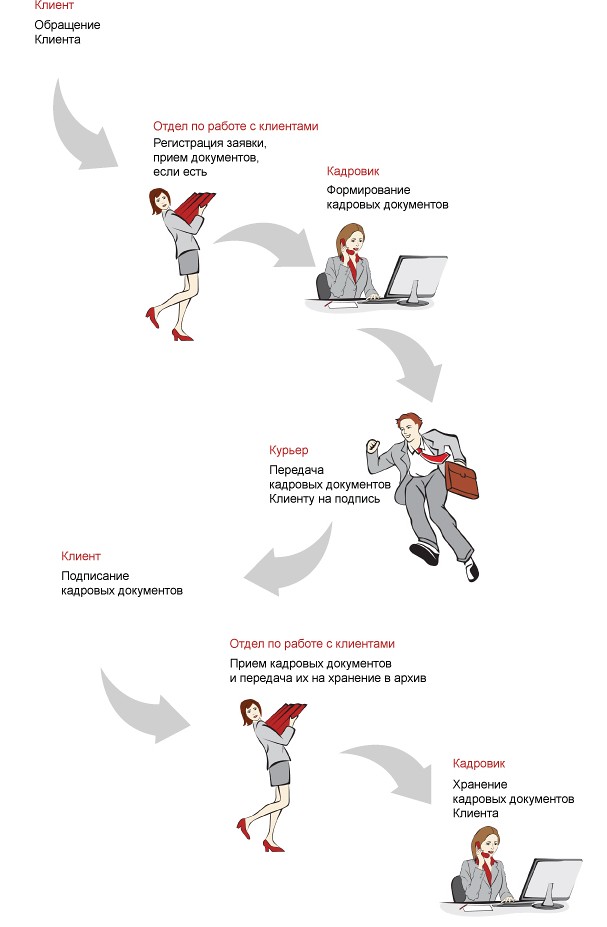 Клиент
Обращение Клиента

Отдел по работе с клиентами
Регистрация заявки, прием документов, если есть

Кадровик
Формирование кадровых документов

Курьер
Передача кадровых документов Клиенту на подпись

Клиент
Подписание кадровых документов

Отдел по работе с клиентами
Прием кадровых документов и передача их на хранение в архив

Кадровик
Хранение кадровых документов Клиента